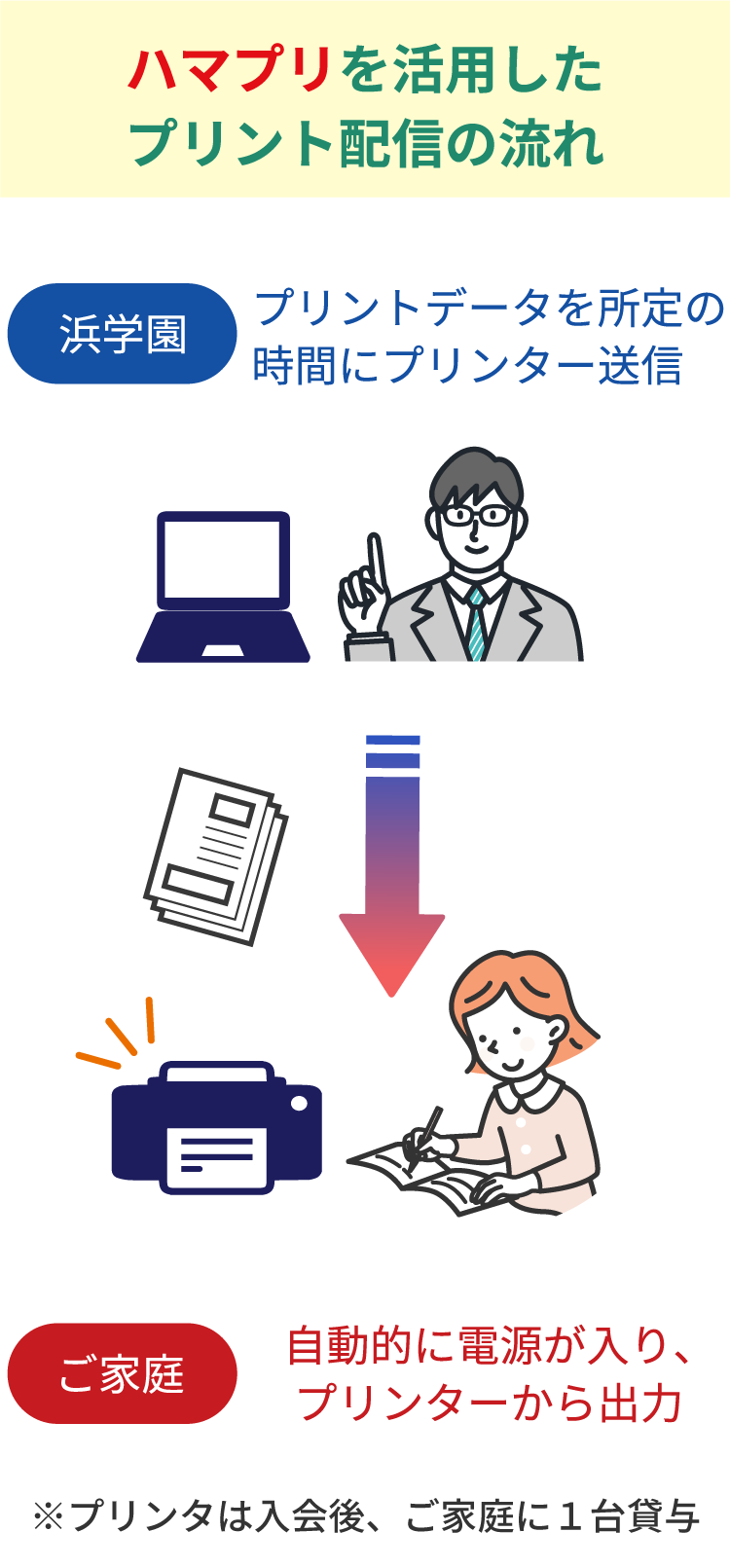 ハマプリを活用したプリント配信の流れ

浜学園

プリントデータを所定の時間にプリンター送信

ご家庭

自動的に電源が入り、プリンターから出力

※プリンタは入会後、ご家庭に１台貸与